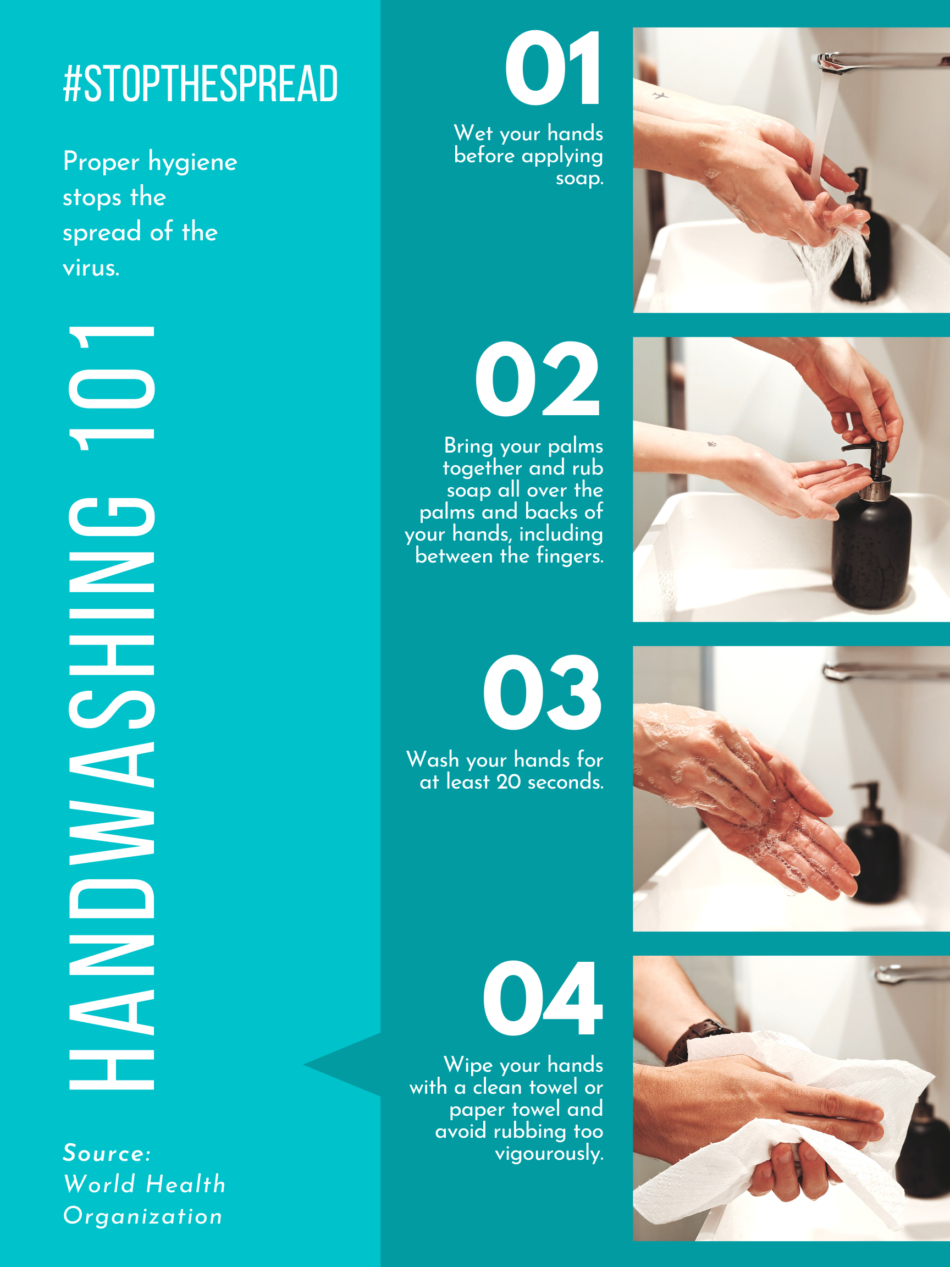 #STOPTHESPREAD

Proper hygiene stops the spread of the virus.

HANDWASHING 101

Source: World Health Organization

01

Wet your hands before applying soap.

02

Bring your palms together and rub soap all over the palms and backs of your hands, including between the fingers.

03

Wash your hands for at least 20 seconds.

04

Wipe your hands with a clean towel or paper towel and avoid rubbing too vigourously.